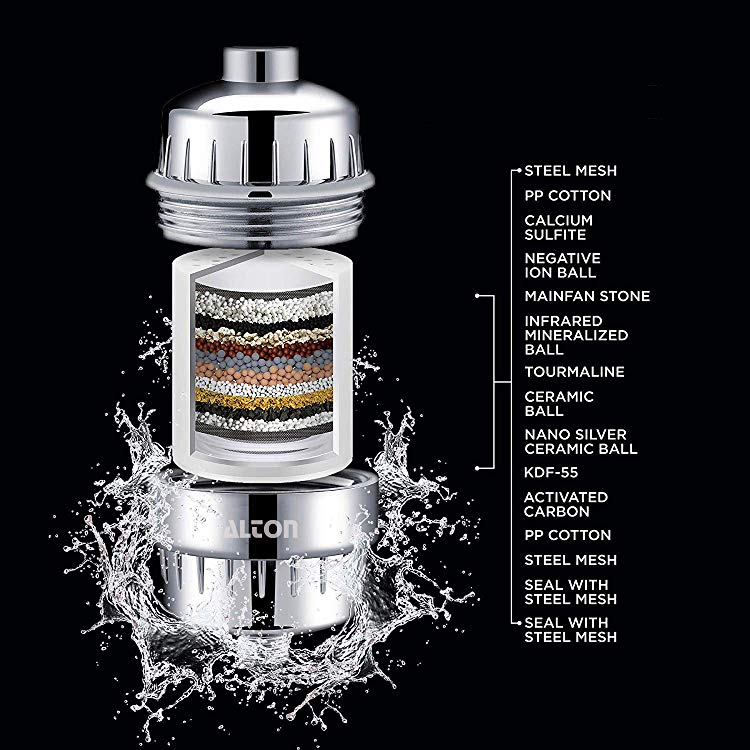 ALTON

STEEL MESH
PP COTTON
CALCIUM SULFITE
NEGATIVE ION BALL
MAINFAN STONE
INFRARED MINERALIZED BALL
TOURMALINE
CERAMIC BALL
NANO SILVER CERAMIC BALL
KDF-55
ACTIVATED CARBON
PP COTTON
STEEL MESH
SEAL WITH STEEL MESH
SEAL WITH STEEL MESH