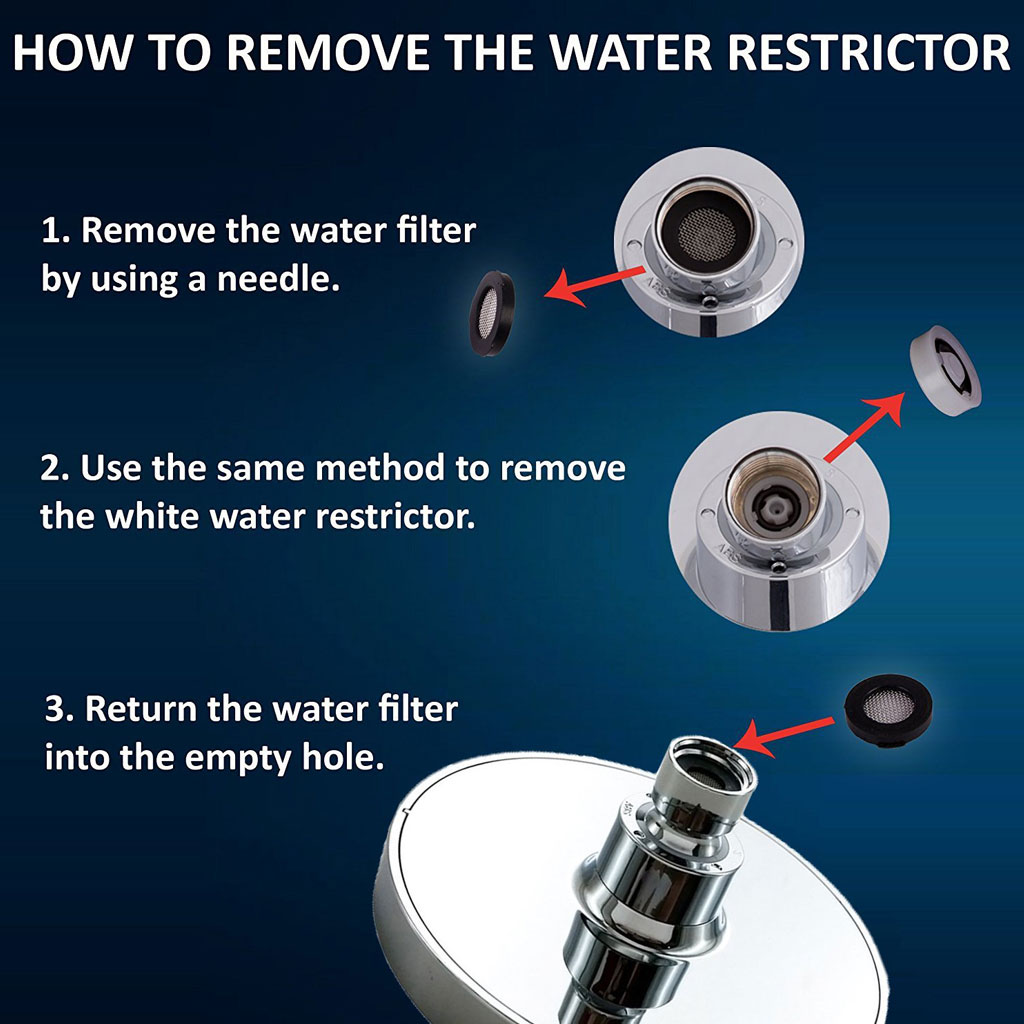 HOW TO REMOVE THE WATER RESTRICTOR

1. Remove the water filter by using a needle.

2. Use the same method to remove the white water restrictor.

3. Return the water filter into the empty hole.