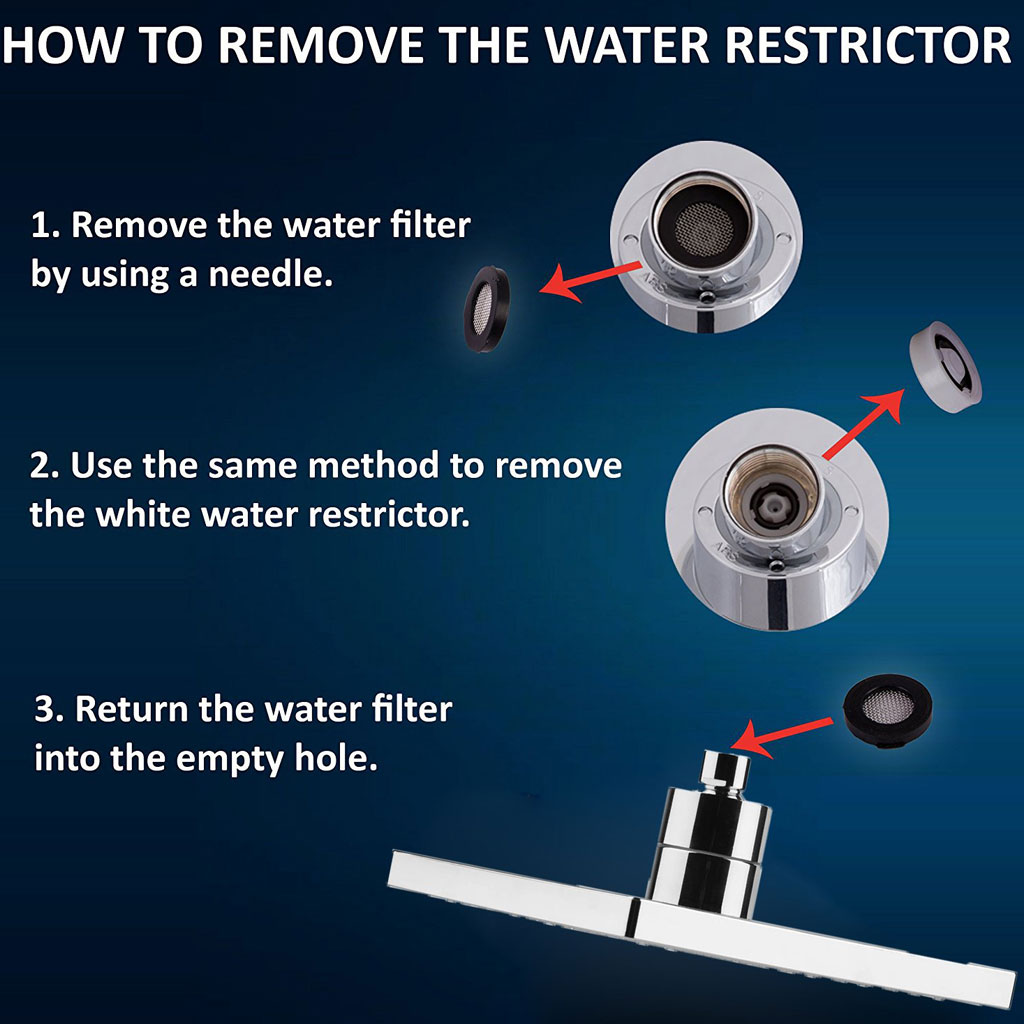 HOW TO REMOVE THE WATER RESTRICTOR

1. Remove the water filter by using a needle.

2. Use the same method to remove the white water restrictor.

3. Return the water filter into the empty hole.