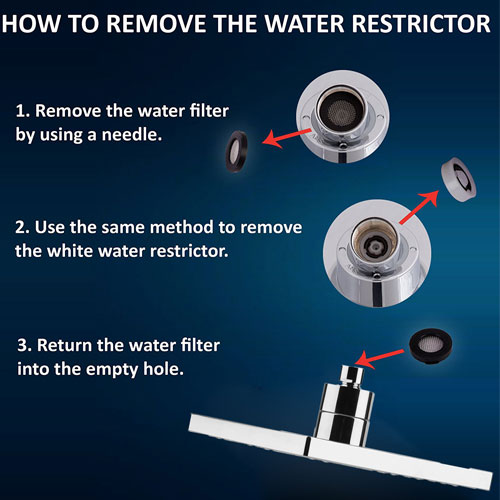 HOW TO REMOVE THE WATER RESTRICTOR

1. Remove the water filter by using a needle.

2. Use the same method to remove the white water restrictor.

3. Return the water filter into the empty hole.